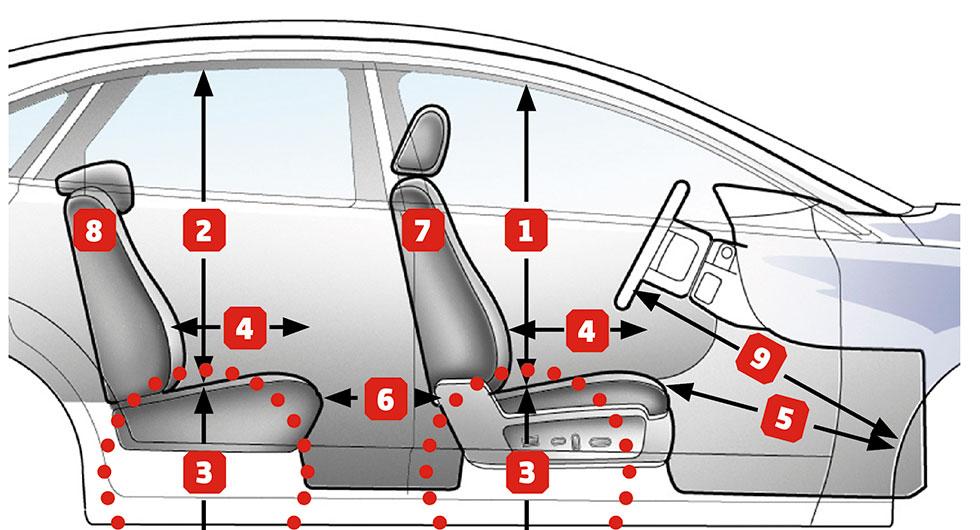 8
2
7
1
4
4
9
6
5
3
3