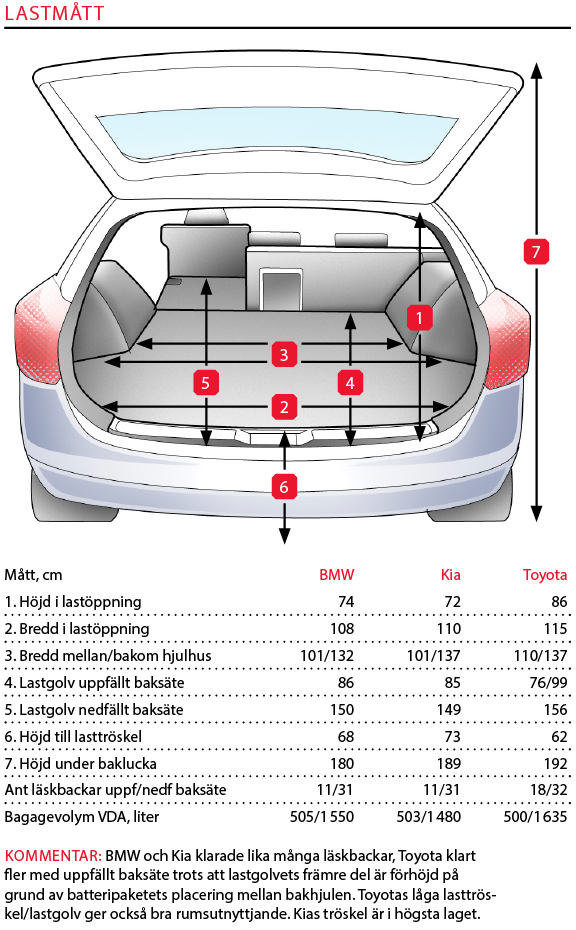 LASTMÅTT

7

1

3

5

4

2

6

| Mått, cm | BMW | Kia | Toyota |
|---|---|---|---|
| 1. Höjd i lastöppning | 74 | 72 | 86 |
| 2. Bredd i lastöppning | 108 | 110 | 115 |
| 3. Bredd mellan/bakom hjulhus | 101/132 | 101/137 | 110/137 |
| 4. Lastgolv uppfällt baksäte | 86 | 85 | 76/99 |
| 5. Lastgolv nedfällt baksäte | 150 | 149 | 156 |
| 6. Höjd till lasttröskel | 68 | 73 | 62 |
| 7. Höjd under baklucka | 180 | 189 | 192 |
| Ant läskbackar uppf/nedf baksäte | 11/31 | 11/31 | 18/32 |
| Bagagevolym VDA, liter | 505/1 550 | 503/1 480 | 500/1 635 |

KOMMENTAR: BMW och Kia klarade lika många läskbackar, Toyota klart fler med uppfällt baksäte trots att lastgolvets främre del är förhöjd på grund av batteripaketets placering mellan bakhjulen. Toyotas låga lasttröskel/lastgolv ger också bra rumsutnyttjande. Kias tröskel är i högsta laget.